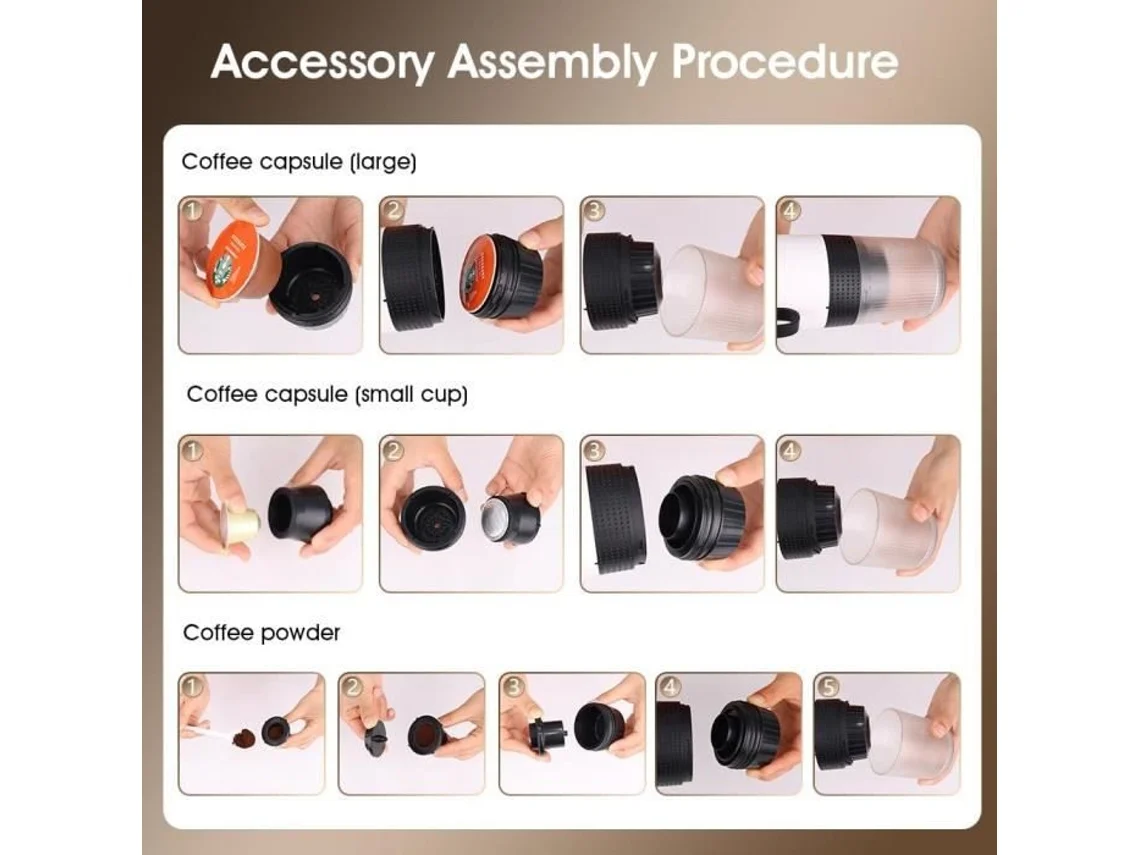 Accessory Assembly Procedure

Coffee capsule (large)

1 2 3 4

Coffee capsule (small cup)

1 2 3 4

Coffee powder

1 2 3 4 5