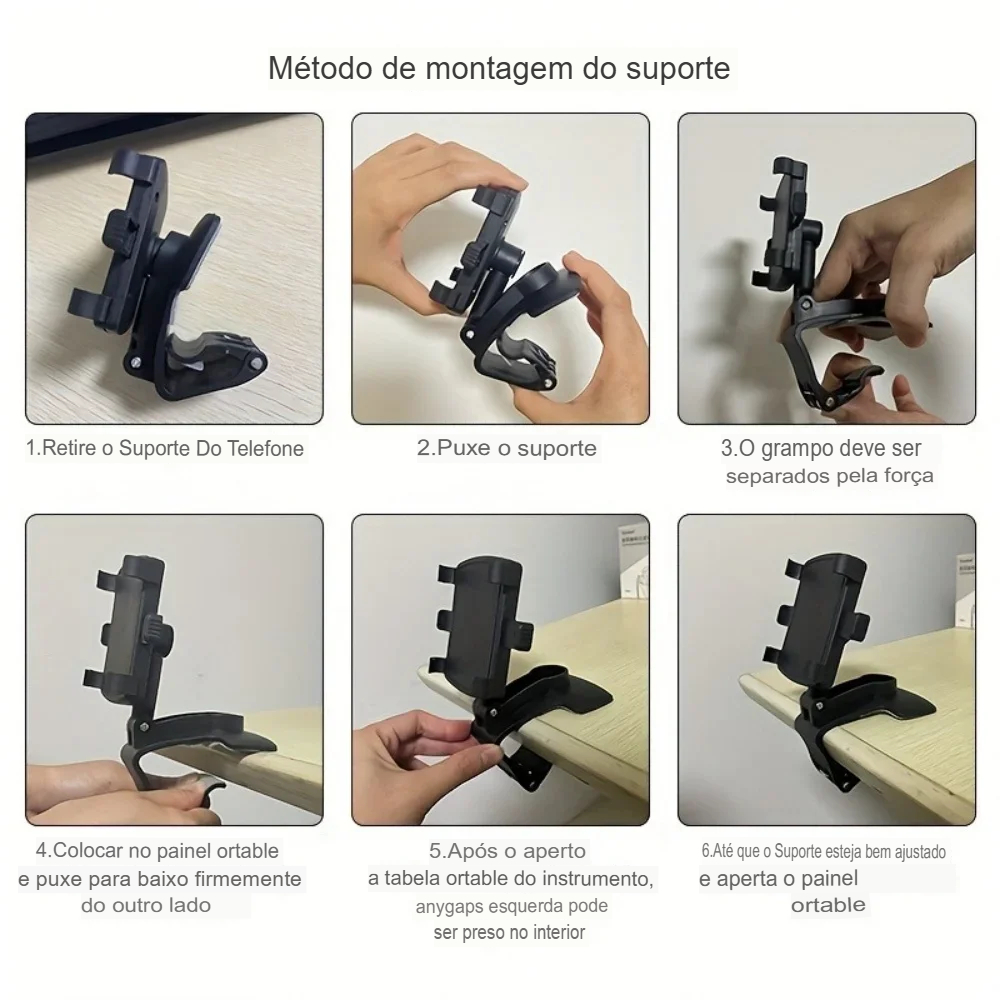 Método de montagem do suporte

1.Retire o Suporte Do Telefone

2.Puxe o suporte

3.O grampo deve ser separados pela força

4.Colocar no painel ortable e puxe para baixo firmemente do outro lado

5.Após o aperto a tabela ortable do instrumento, anygaps esquerda pode ser preso no interior

6.Até que o Suporte esteja bem ajustado e aperta o painel ortable