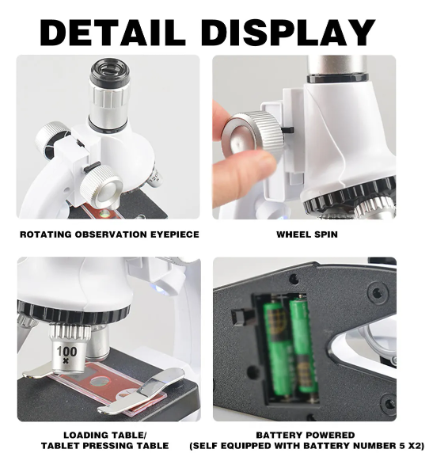 DETAIL DISPLAY

ROTATING OBSERVATION EYEPIECE

WHEEL SPIN

100
×

LOADING TABLE/
TABLET PRESSING TABLE

BATTERY POWERED
(SELF EQUIPPED WITH BATTERY NUMBER 5 X2)