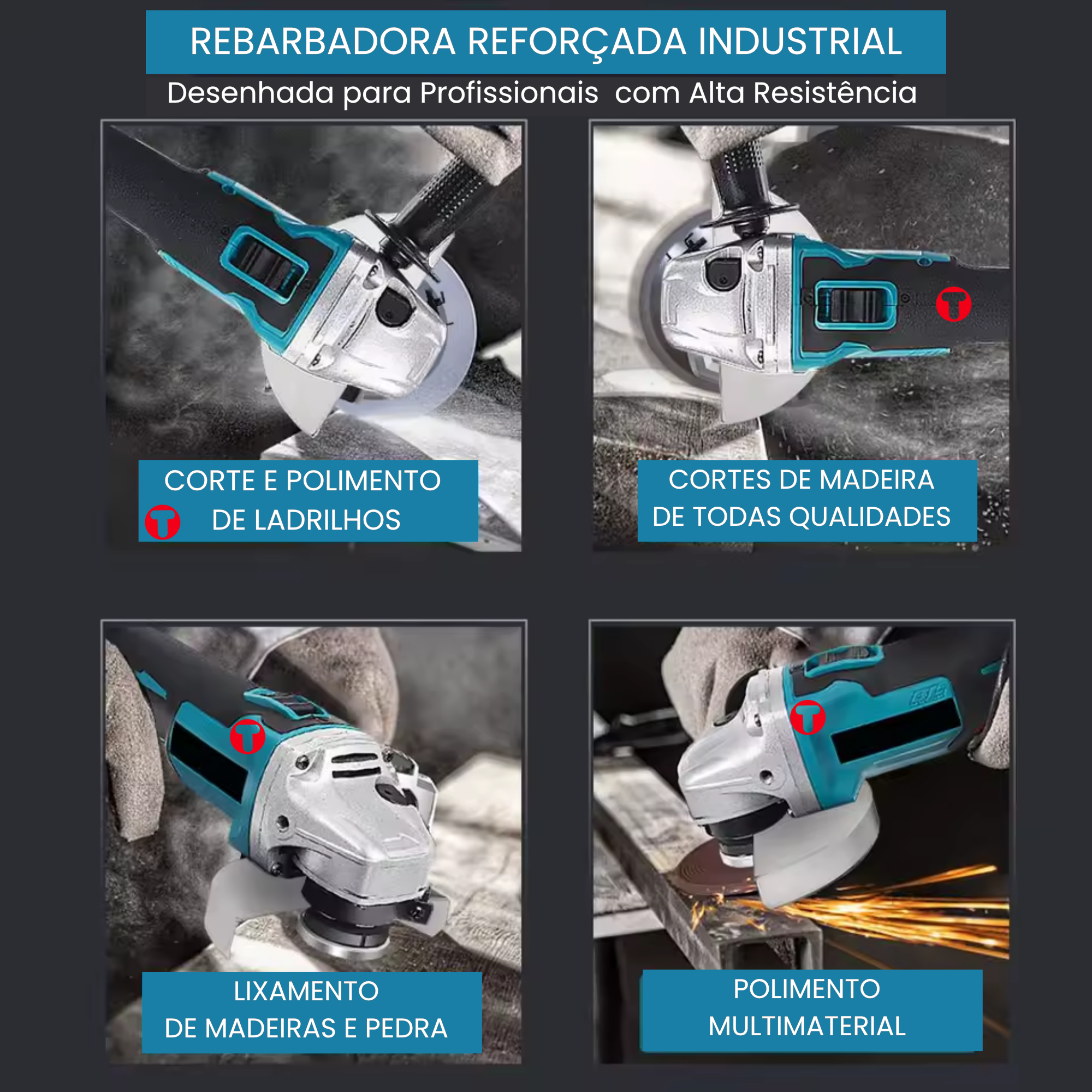 REBARBADORA REFORÇADA INDUSTRIAL

Desenhada para Profissionais com Alta Resistência

CORTE E POLIMENTO DE LADRILHOS

CORTES DE MADEIRA DE TODAS QUALIDADES

LIXAMENTO DE MADEIRAS E PEDRA

POLIMENTO MULTIMATERIAL